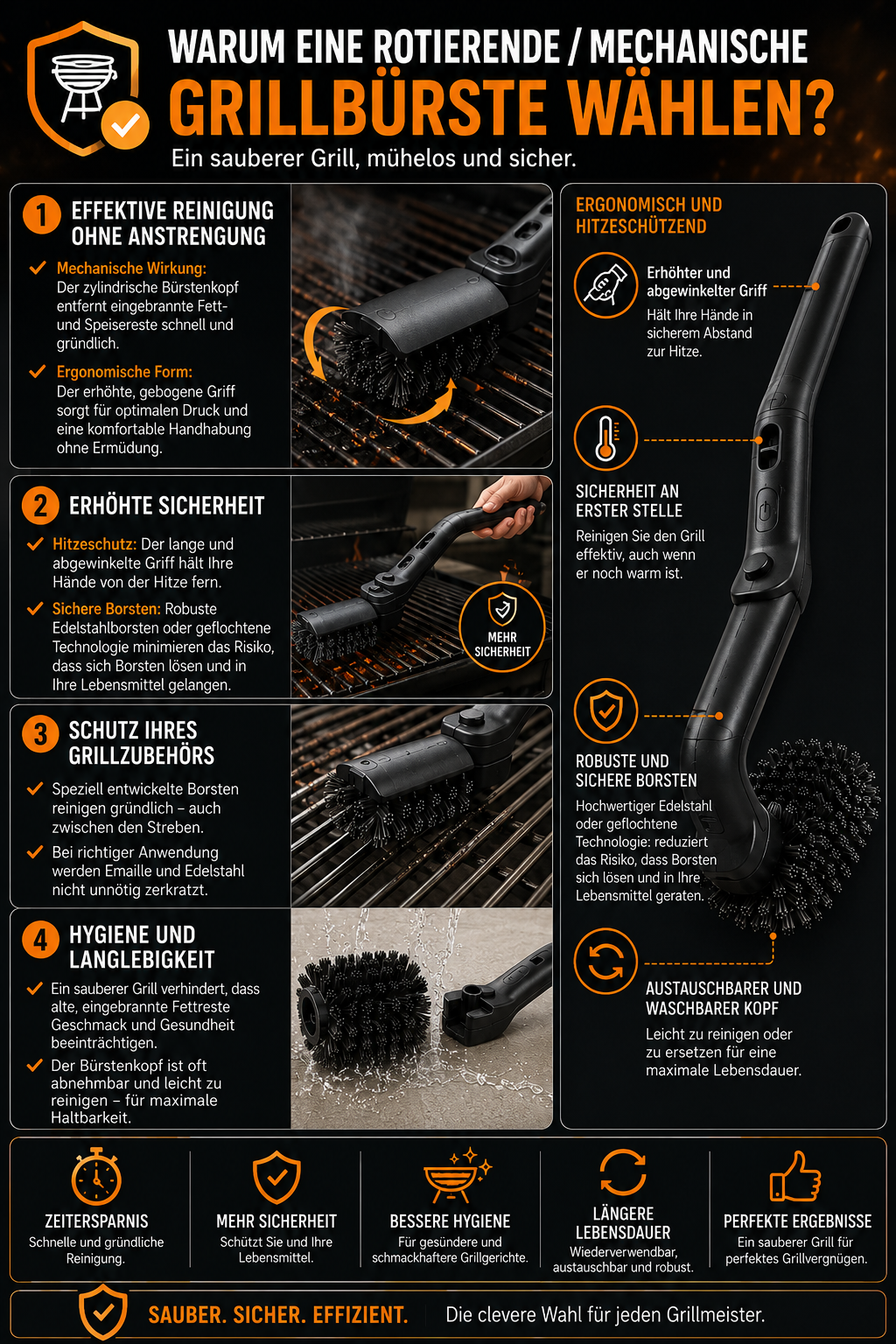 WARUM EINE ROTIERENDE / MECHANISCHE
GRILLBÜRSTE WÄHLEN?
Ein sauberer Grill, mühelos und sicher.

1 EFFEKTIVE REINIGUNG OHNE ANSTRENGUNG

Mechanische Wirkung: Der zylindrische Bürstenkopf entfernt eingebrannte Fett- und Speisereste schnell und gründlich.

Ergonomische Form: Der erhöhte, gebogene Griff sorgt für optimalen Druck und eine komfortable Handhabung ohne Ermüdung.

2 ERHÖHTE SICHERHEIT

Hitzeschutz: Der lange und abgewinkelte Griff hält Ihre Hände von der Hitze fern.

Sichere Borsten: Robuste Edelstahlborsten oder geflochtene Technologie minimieren das Risiko, dass sich Borsten lösen und in Ihre Lebensmittel gelangen.

MEHR SICHERHEIT

3 SCHUTZ IHRES GRILLZUBEHÖRS

Speziell entwickelte Borsten reinigen gründlich – auch zwischen den Streben.

Bei richtiger Anwendung werden Emaille und Edelstahl nicht unnötig zerkratzt.

4 HYGIENE UND LANGLEBIGKEIT

Ein sauberer Grill verhindert, dass alte, eingebrannte Fettreste Geschmack und Gesundheit beeinträchtigen.

Der Bürstenkopf ist oft abnehmbar und leicht zu reinigen – für maximale Haltbarkeit.

ERGONOMISCH UND HITZESCHÜTZEND

Erhöhter und abgewinkelter Griff
Hält Ihre Hände in sicherem Abstand zur Hitze.

SICHERHEIT AN ERSTER STELLE
Reinigen Sie den Grill effektiv, auch wenn er noch warm ist.

ROBUSTE UND SICHERE BORSTEN
Hochwertiger Edelstahl oder geflochtene Technologie: reduziert das Risiko, dass Borsten sich lösen und in Ihre Lebensmittel geraten.

AUSTAUSCHBARER UND WASCHBARER KOPF
Leicht zu reinigen oder zu ersetzen für eine maximale Lebensdauer.

ZEITERSPARNIS
Schnelle und gründliche Reinigung.

MEHR SICHERHEIT
Schützt Sie und Ihre Lebensmittel.

BESSERE HYGIENE
Für gesündere und schmackhaftere Grillgerichte.

LÄNGERE LEBENSDAUER
Wiederverwendbar, austauschbar und robust.

PERFEKTE ERGEBNISSE
Ein sauberer Grill für perfektes Grillvergnügen.

SAUBER. SICHER. EFFIZIENT. Die clevere Wahl für jeden Grillmeister.